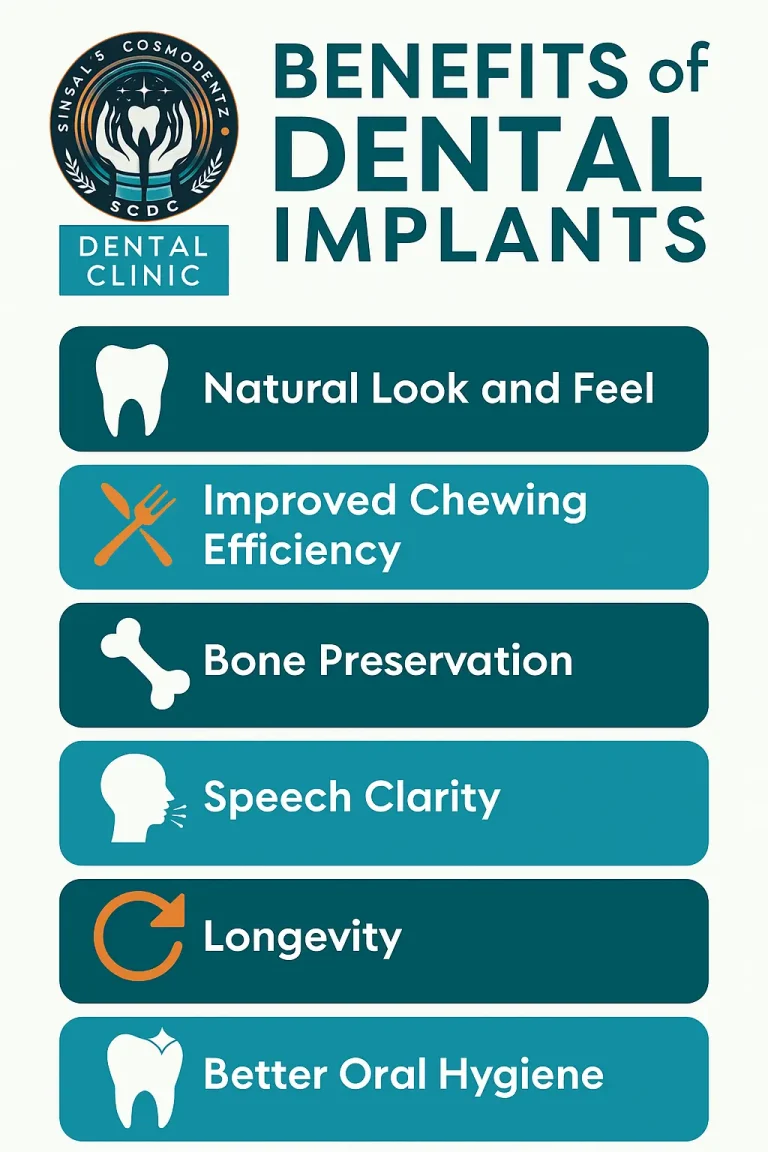 SINSAL'S COSMODENTZ
SCDC
DENTAL CLINIC

BENEFITS of DENTAL IMPLANTS

Natural Look and Feel

Improved Chewing Efficiency

Bone Preservation

Speech Clarity

Longevity

Better Oral Hygiene